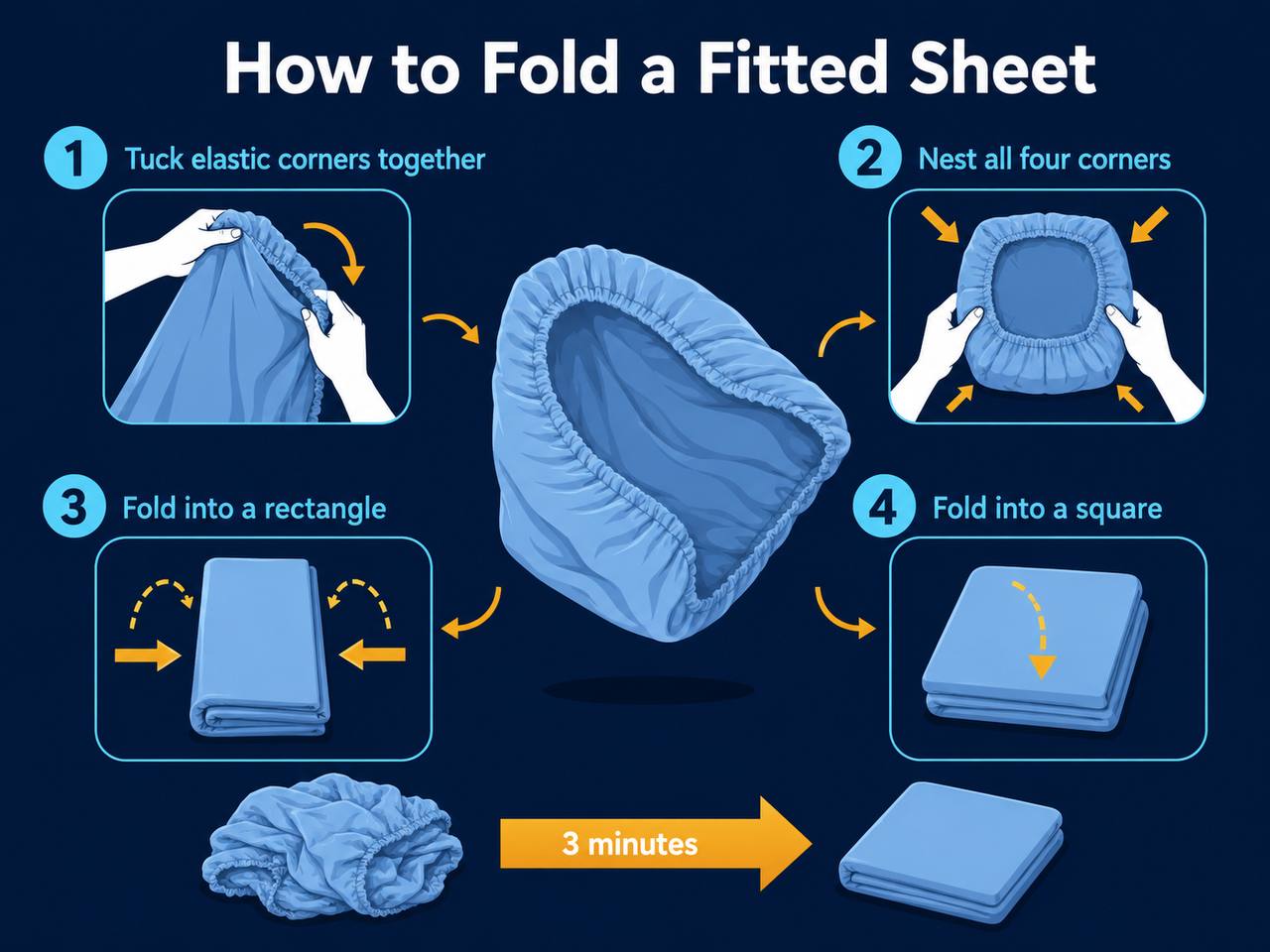 How to Fold a Fitted Sheet

1 Tuck elastic corners together

2 Nest all four corners

3 Fold into a rectangle

4 Fold into a square

3 minutes